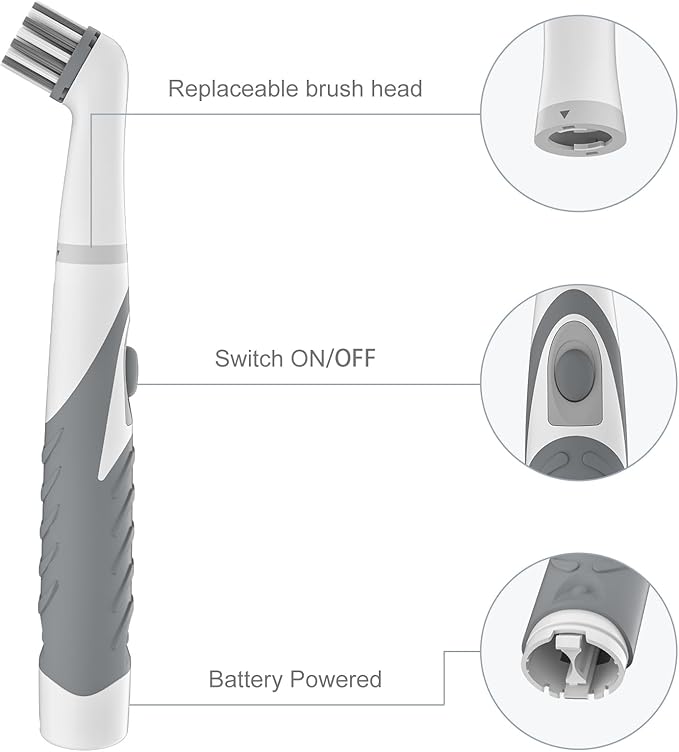 Replaceable brush head

Switch ON/OFF

Battery Powered