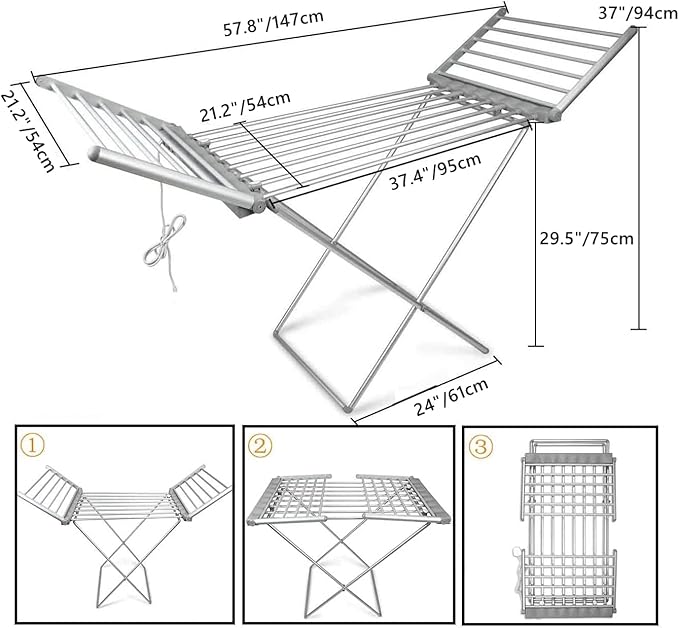 57.8"/147cm

37"/94cm

21.2"/54cm

21.2"/54cm

37.4"/95cm

29.5"/75cm

24"/61cm

①

②

③