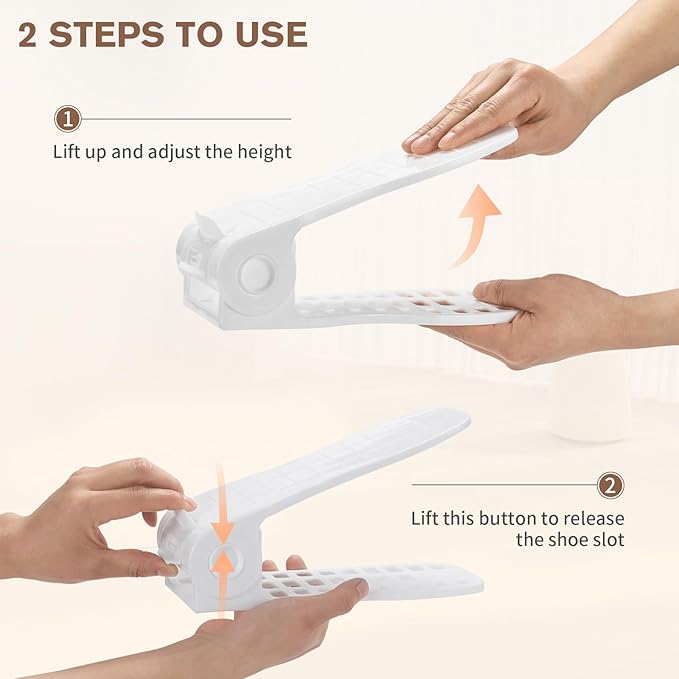 2 STEPS TO USE

1

Lift up and adjust the height

2

Lift this button to release the shoe slot