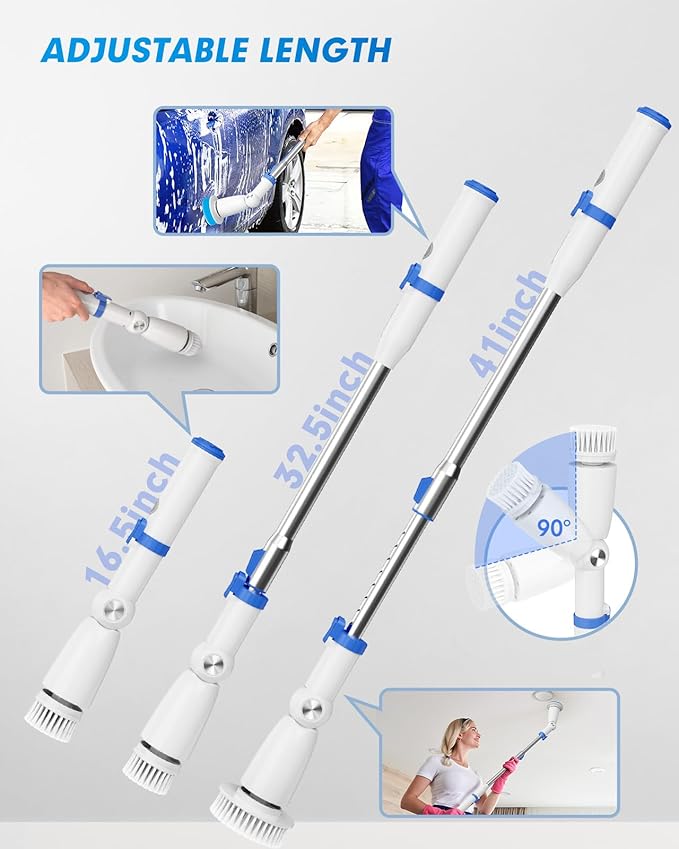 ADJUSTABLE LENGTH

16.5inch

32.5inch

41inch

90°