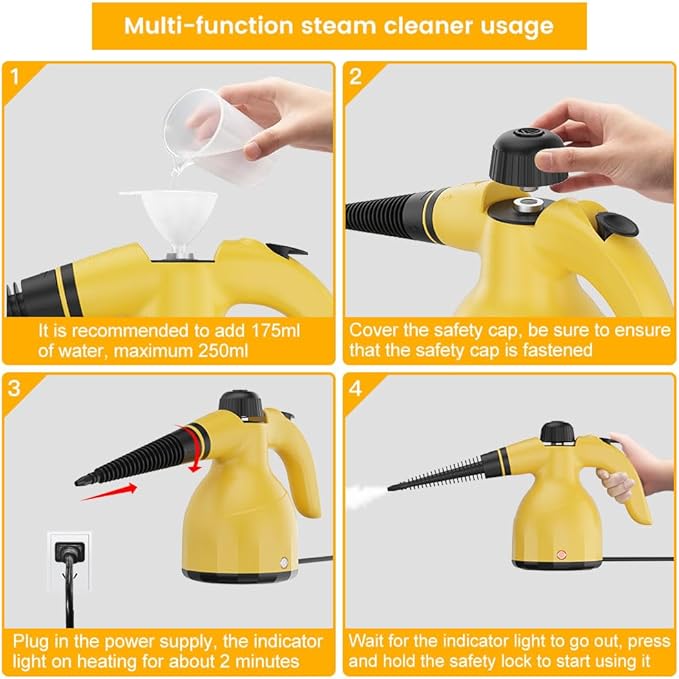 Multi-function steam cleaner usage

1

It is recommended to add 175ml of water, maximum 250ml

2

Cover the safety cap, be sure to ensure that the safety cap is fastened

3

Plug in the power supply, the indicator light on heating for about 2 minutes

4

Wait for the indicator light to go out, press and hold the safety lock to start using it