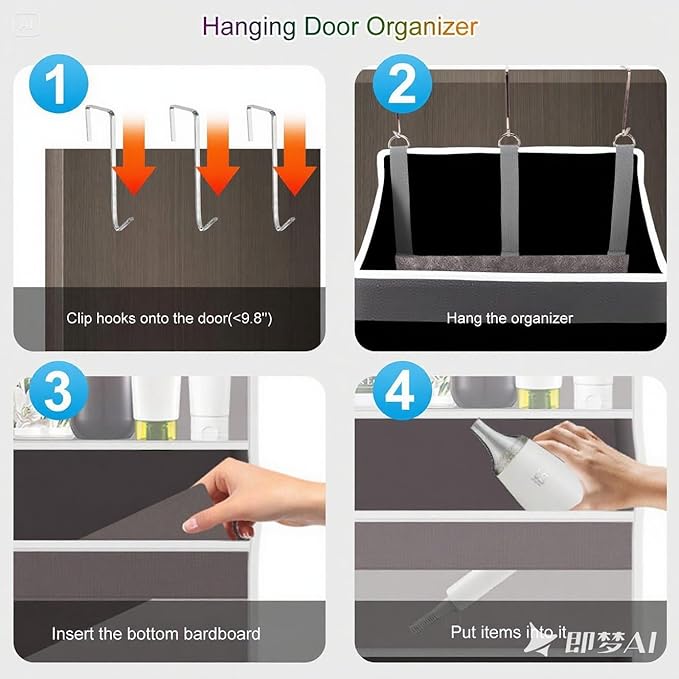 Hanging Door Organizer

1

Clip hooks onto the door(<9.8")

2

Hang the organizer

3

Insert the bottom bardboard

4

Put items into it

即梦AI