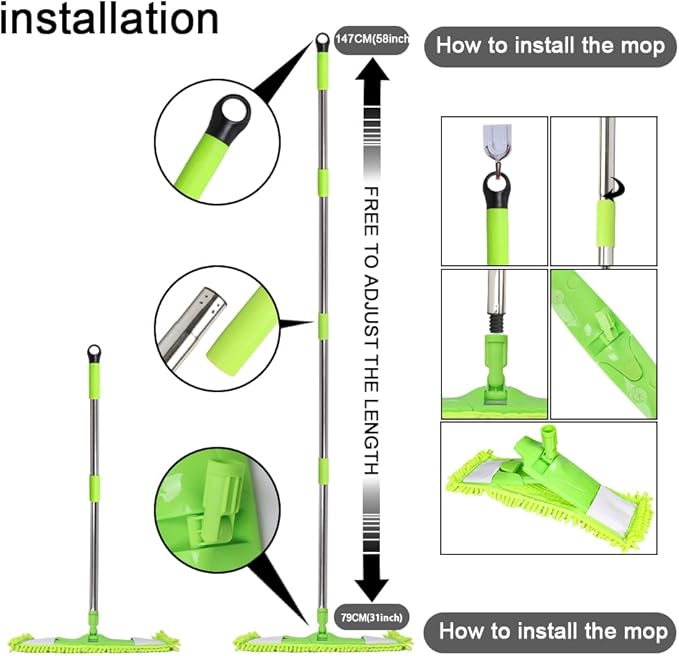 installation

147CM(58inch

How to install the mop

FREE TO ADJUST THE LENGTH

79CM(31inch)

How to install the mop