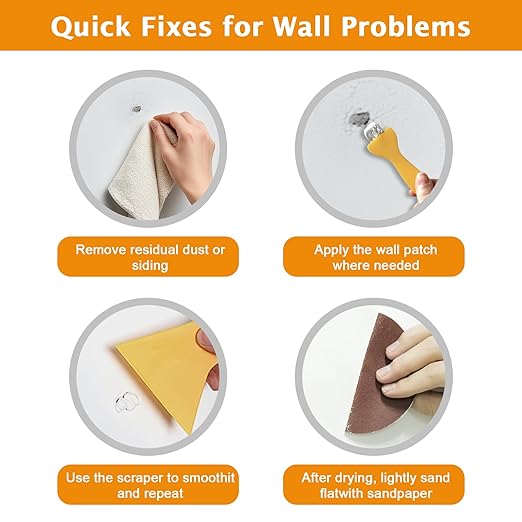 Quick Fixes for Wall Problems

Remove residual dust or siding

Apply the wall patch where needed

Use the scraper to smoothit and repeat

After drying, lightly sand flatwith sandpaper