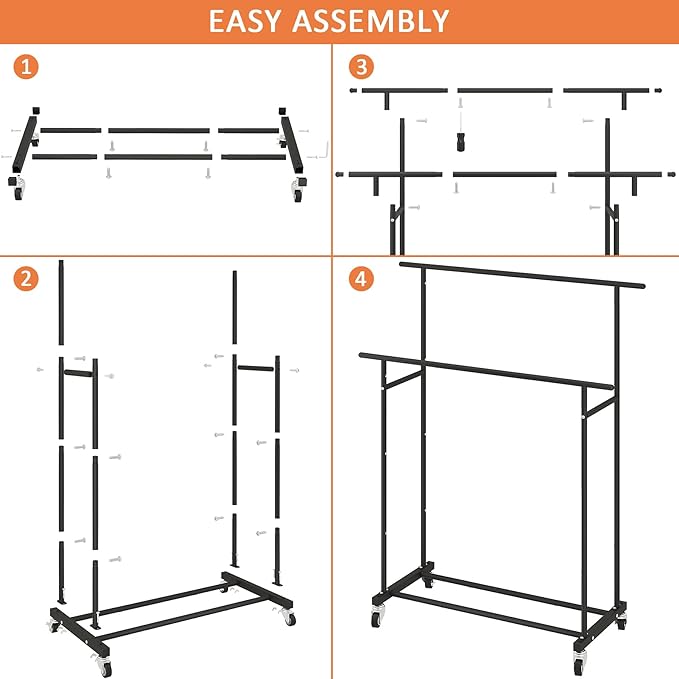 EASY ASSEMBLY

1

3

2

4