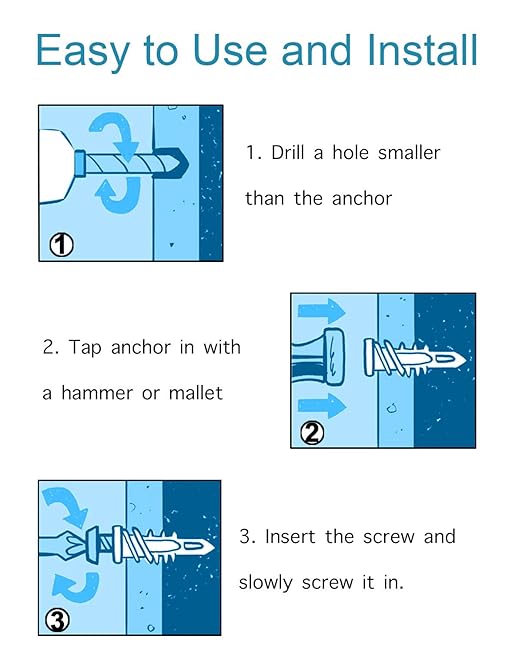 Easy to Use and Install

①

1. Drill a hole smaller than the anchor

2. Tap anchor in with a hammer or mallet

②

③

3. Insert the screw and slowly screw it in.