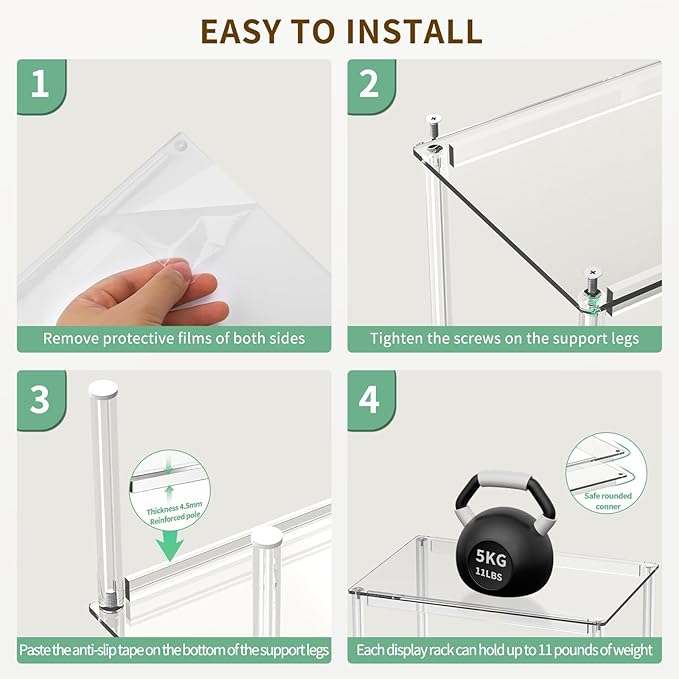 EASY TO INSTALL

1

Remove protective films of both sides

2

Tighten the screws on the support legs

3

Thickness 4.5mm
Reinforced pole

Paste the anti-slip tape on the bottom of the support legs

4

Safe rounded conner

5KG
11LBS

Each display rack can hold up to 11 pounds of weight