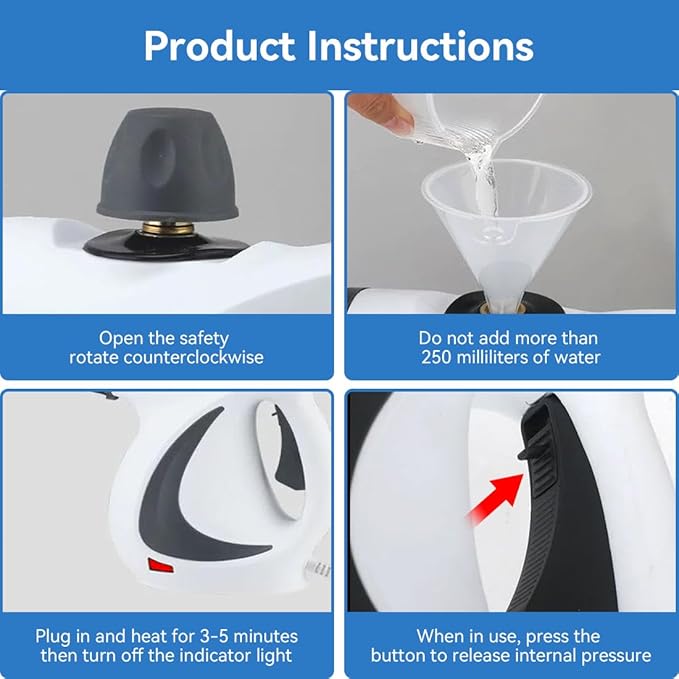 Product Instructions

Open the safety rotate counterclockwise

Do not add more than 250 milliliters of water

Plug in and heat for 3-5 minutes then turn off the indicator light

When in use, press the button to release internal pressure