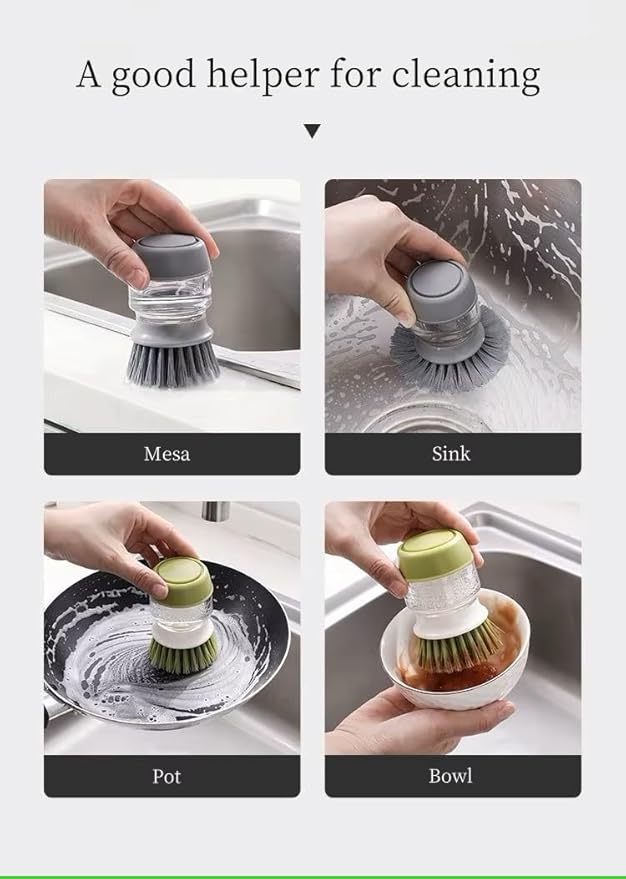 A good helper for cleaning

▼

Mesa

Sink

Pot

Bowl