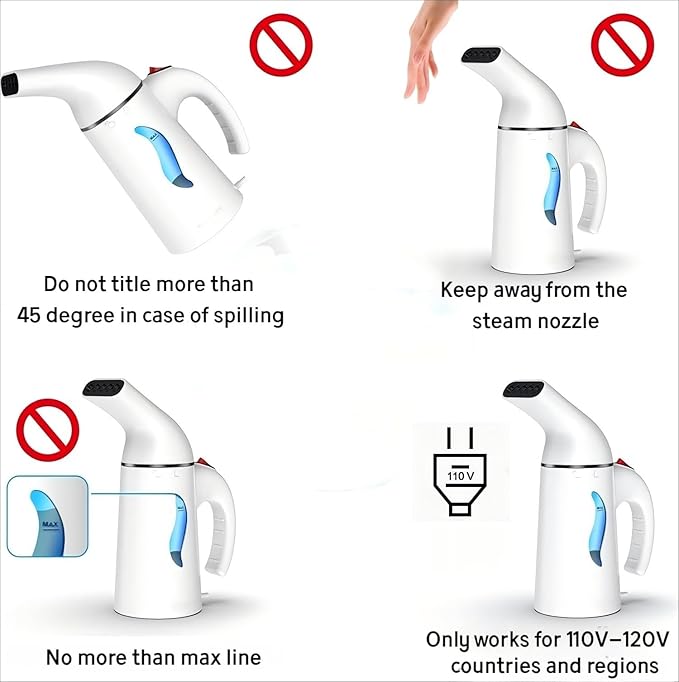 MAX

Do not title more than 45 degree in case of spilling

Keep away from the steam nozzle

MAX

No more than max line

110 V

Only works for 110V–120V countries and regions