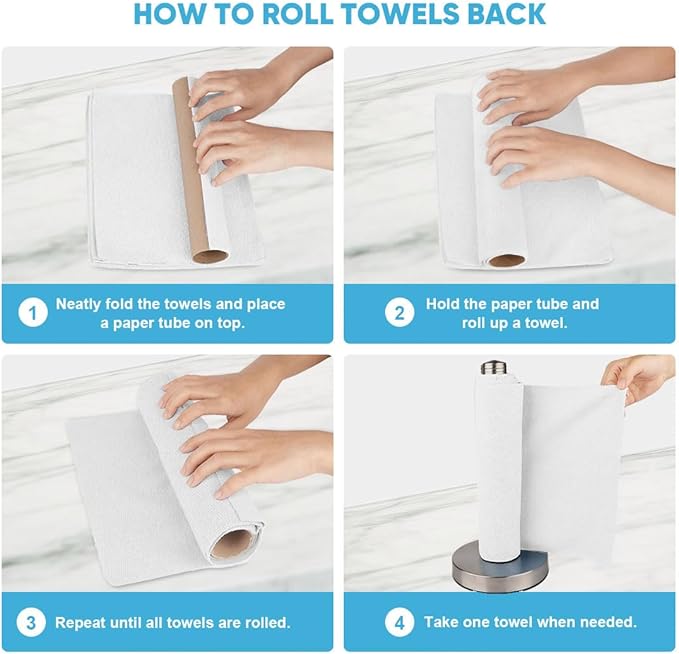 HOW TO ROLL TOWELS BACK

1 Neatly fold the towels and place a paper tube on top.

2 Hold the paper tube and roll up a towel.

3 Repeat until all towels are rolled.

4 Take one towel when needed.