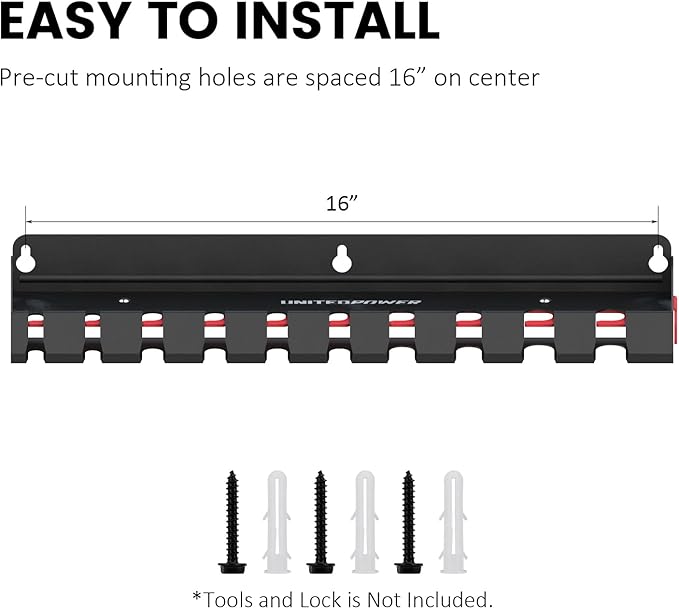 EASY TO INSTALL

Pre-cut mounting holes are spaced 16” on center

16”

UNITEDPOWER

*Tools and Lock is Not Included.