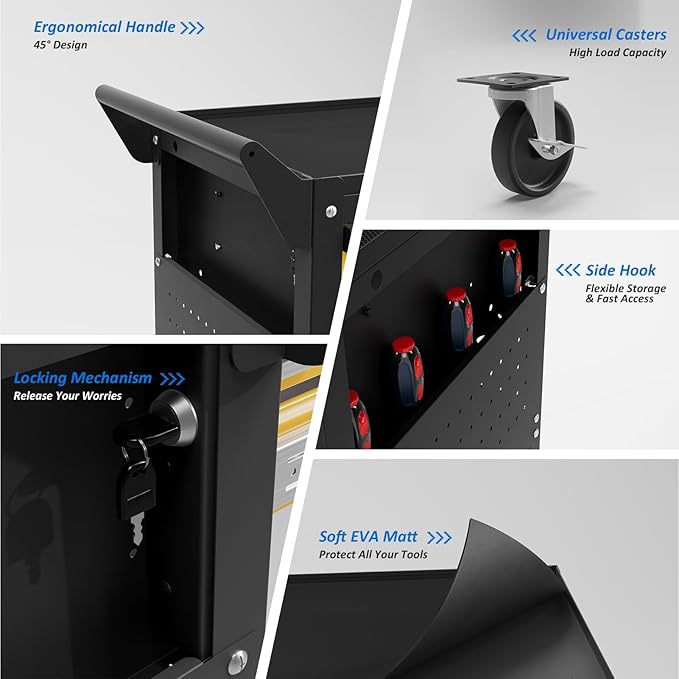 Ergonomical Handle >>>
45° Design

<<< Universal Casters
High Load Capacity

<<< Side Hook
Flexible Storage & Fast Access

Locking Mechanism >>>
Release Your Worries

Soft EVA Matt >>>
Protect All Your Tools