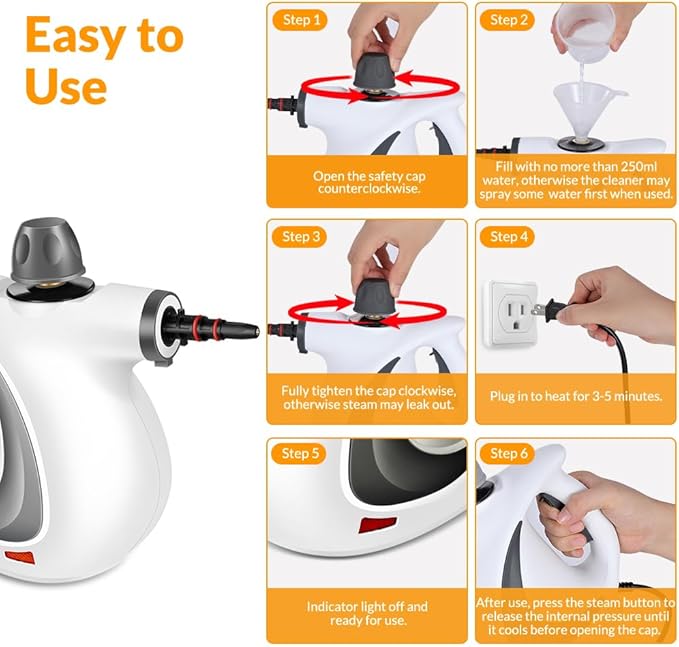 Easy to Use

Step 1
Open the safety cap counterclockwise.

Step 2
Fill with no more than 250ml water, otherwise the cleaner may spray some water first when used.

Step 3
Fully tighten the cap clockwise, otherwise steam may leak out.

Step 4
Plug in to heat for 3-5 minutes.

Step 5
Indicator light off and ready for use.

Step 6
After use, press the steam button to release the internal pressure until it cools before opening the cap.