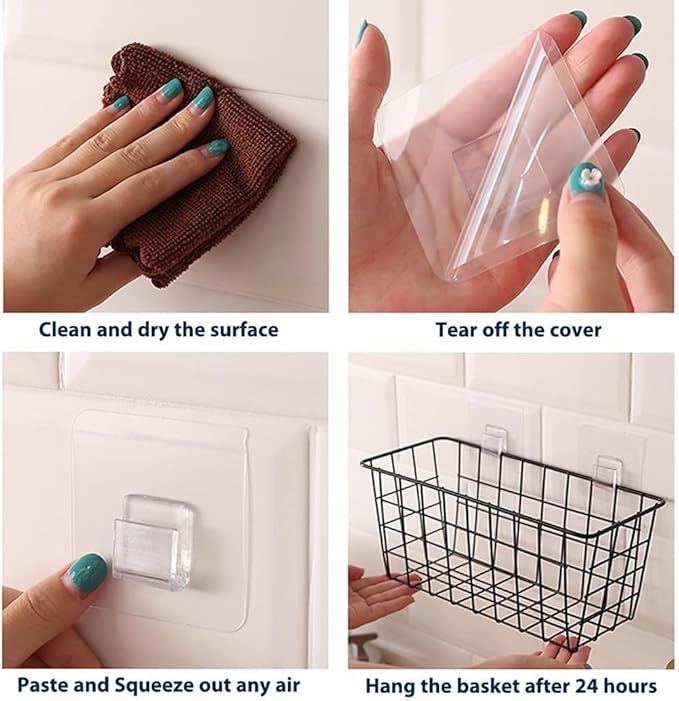 Clean and dry the surface

Tear off the cover

Paste and Squeeze out any air

Hang the basket after 24 hours