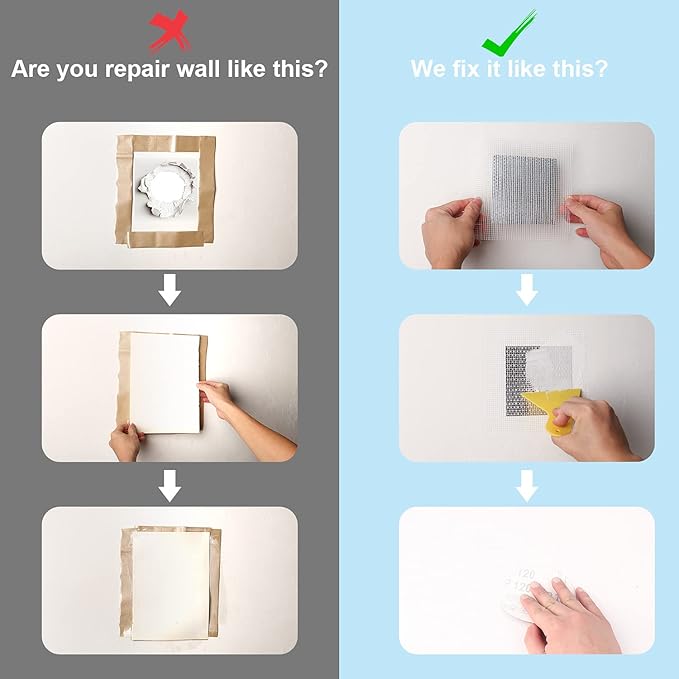 Are you repair wall like this?

We fix it like this?

120
P120