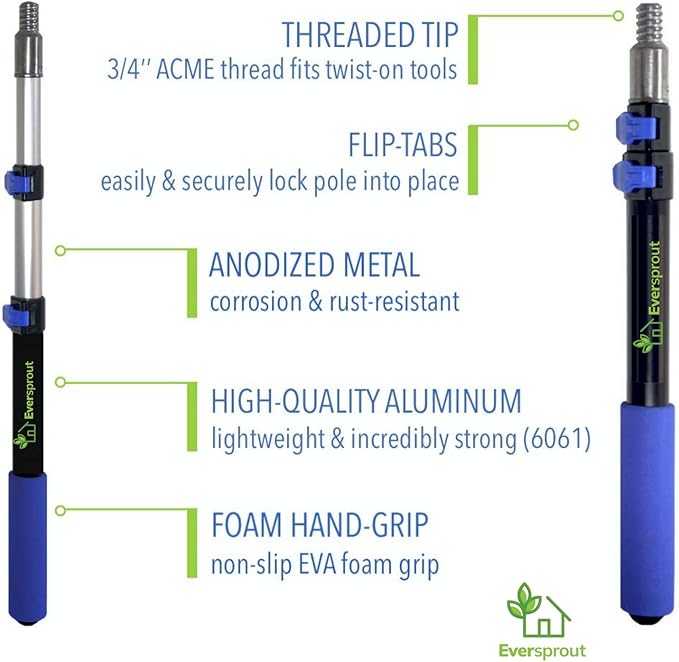 THREADED TIP
3/4'' ACME thread fits twist-on tools

FLIP-TABS
easily & securely lock pole into place

ANODIZED METAL
corrosion & rust-resistant

HIGH-QUALITY ALUMINUM
lightweight & incredibly strong (6061)

FOAM HAND-GRIP
non-slip EVA foam grip

Eversprout

Eversprout

Eversprout