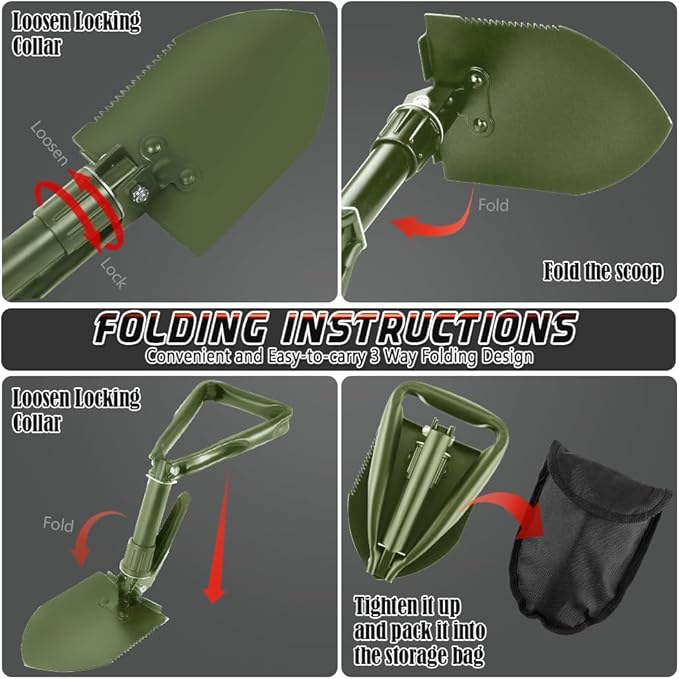 Loosen Locking Collar

Loosen

Lock

Fold

Fold the scoop

FOLDING INSTRUCTIONS
Convenient and Easy-to-carry 3 Way Folding Design

Loosen Locking Collar

Fold

Tighten it up and pack it into the storage bag