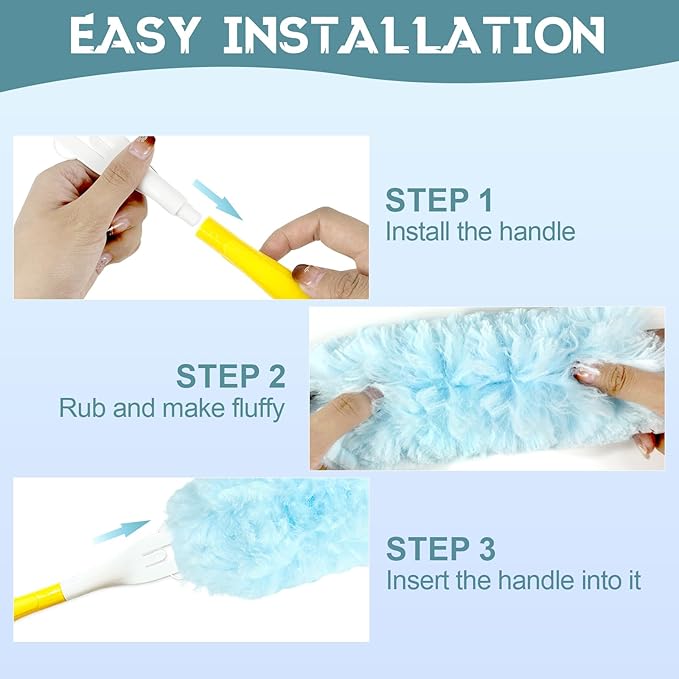 EASY INSTALLATION

STEP 1
Install the handle

STEP 2
Rub and make fluffy

STEP 3
Insert the handle into it