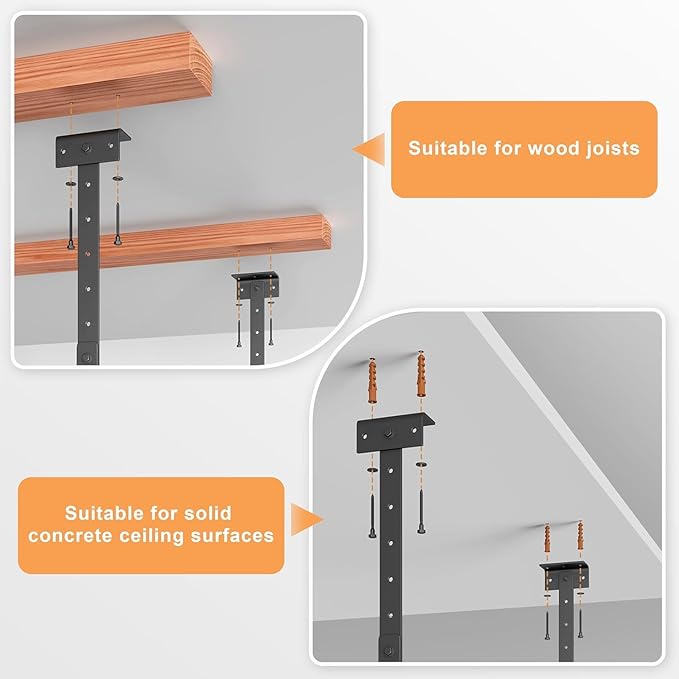 Suitable for wood joists

Suitable for solid concrete ceiling surfaces