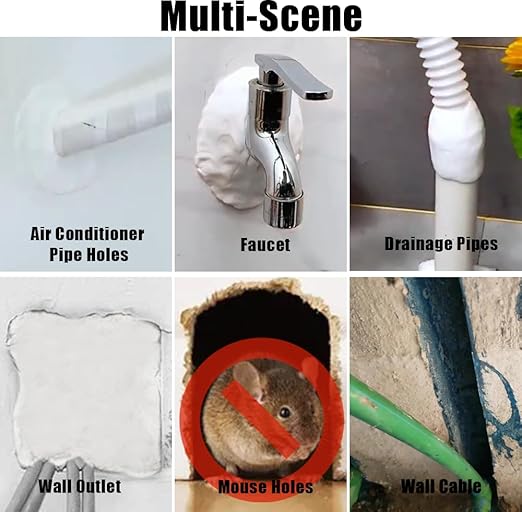 Multi-Scene

Air Conditioner Pipe Holes

Faucet

Drainage Pipes

Wall Outlet

Mouse Holes

Wall Cable