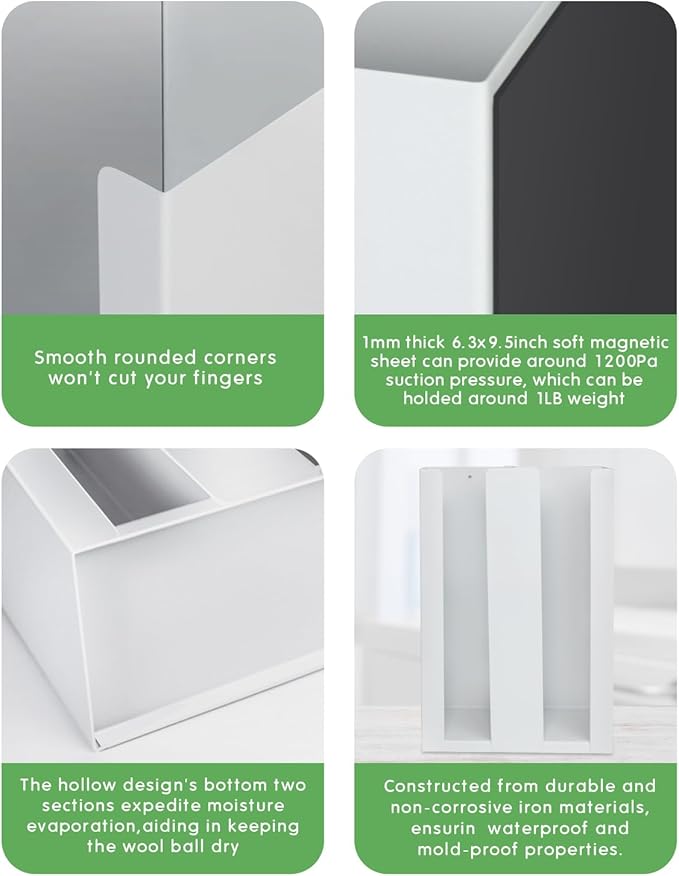 Smooth rounded corners won't cut your fingers

1mm thick 6.3x9.5inch soft magnetic sheet can provide around 1200Pa suction pressure, which can be holded around 1LB weight

The hollow design's bottom two sections expedite moisture evaporation,aiding in keeping the wool ball dry

Constructed from durable and non-corrosive iron materials, ensurin waterproof and mold-proof properties.