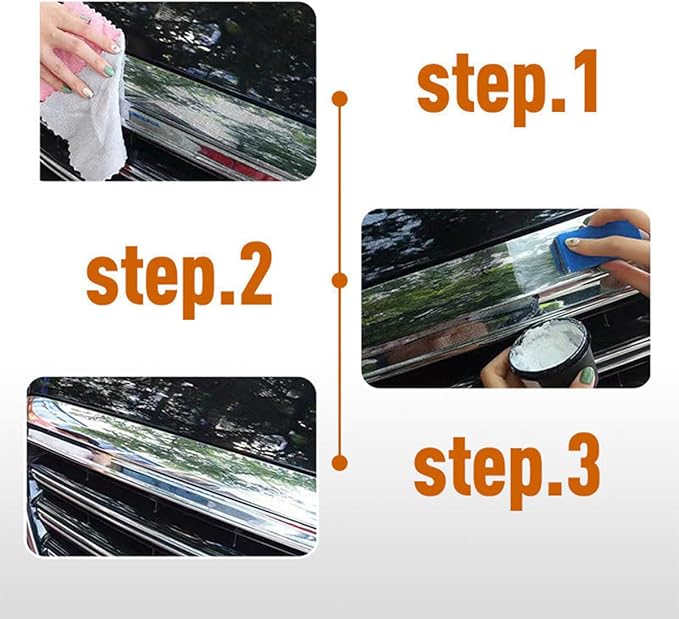 step.1

step.2

step.3