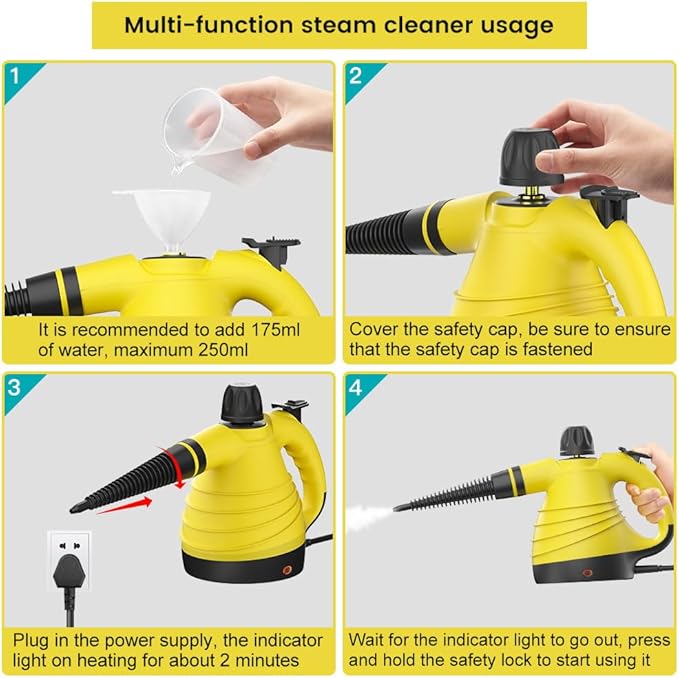 Multi-function steam cleaner usage

1

It is recommended to add 175ml of water, maximum 250ml

2

Cover the safety cap, be sure to ensure that the safety cap is fastened

3

Plug in the power supply, the indicator light on heating for about 2 minutes

4

Wait for the indicator light to go out, press and hold the safety lock to start using it