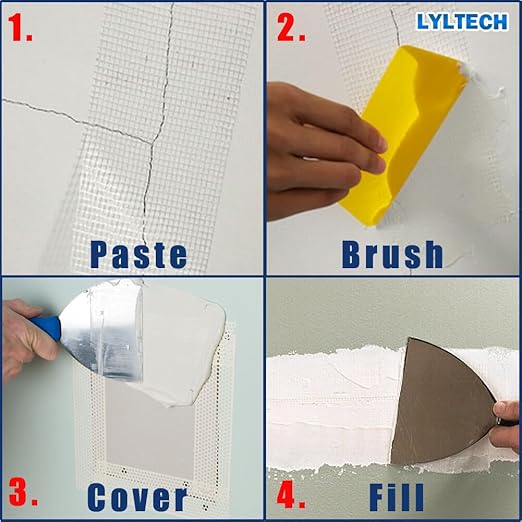 1.

Paste

2.

LYLTECH

Brush

3.

Cover

4.

Fill