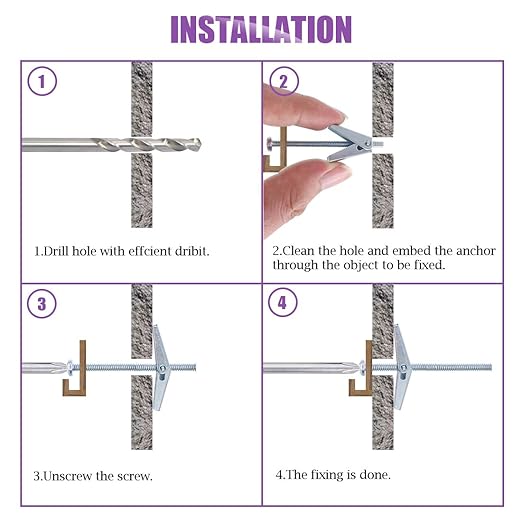 INSTALLATION

1

1.Drill hole with effcient dribit.

2

2.Clean the hole and embed the anchor through the object to be fixed.

3

3.Unscrew the screw.

4

4.The fixing is done.