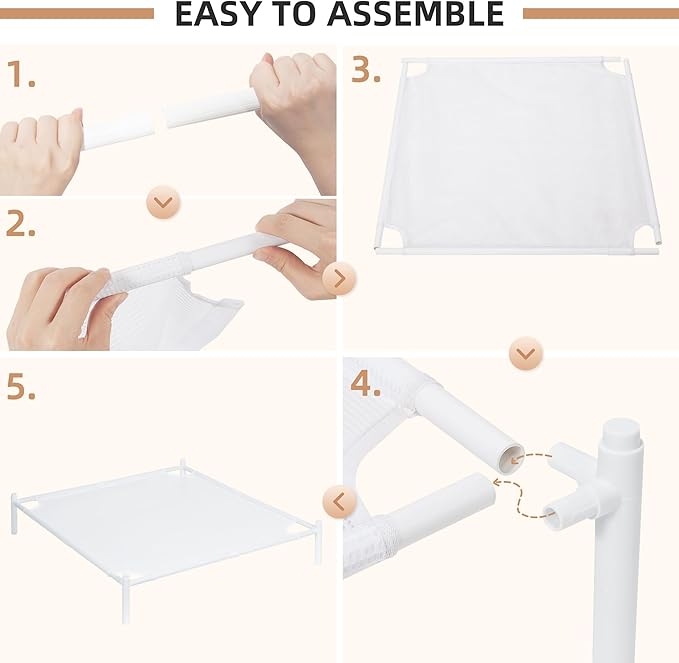 EASY TO ASSEMBLE

1.

2.

3.

4.

5.