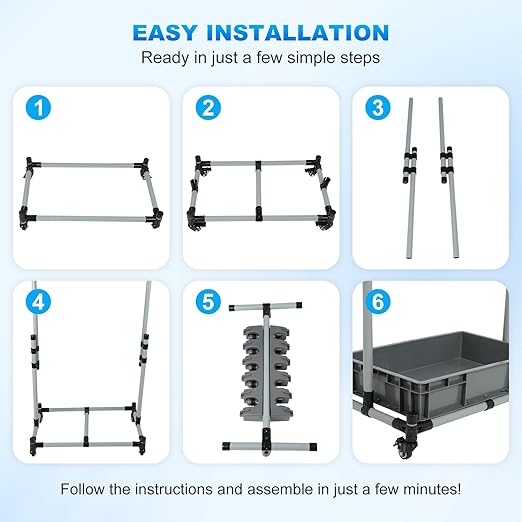 EASY INSTALLATION
Ready in just a few simple steps

1

2

3

4

5

6

Follow the instructions and assemble in just a few minutes!