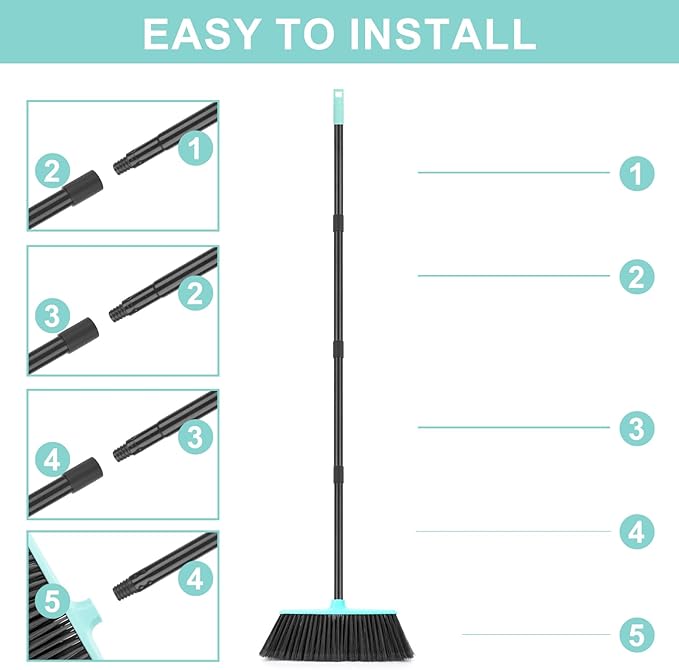 EASY TO INSTALL

2
1

3
2

4
3

5
4

1
2
3
4
5