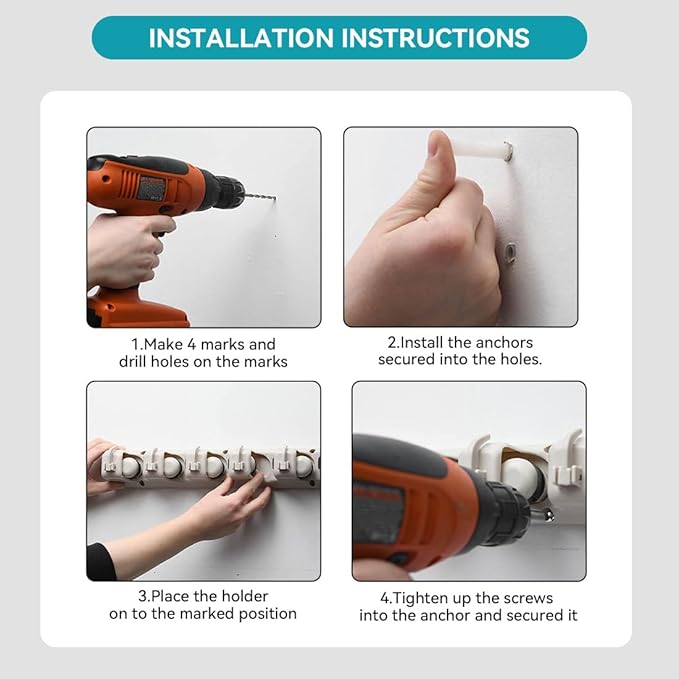 INSTALLATION INSTRUCTIONS

1.Make 4 marks and drill holes on the marks

2.Install the anchors secured into the holes.

3.Place the holder on to the marked position

4.Tighten up the screws into the anchor and secured it