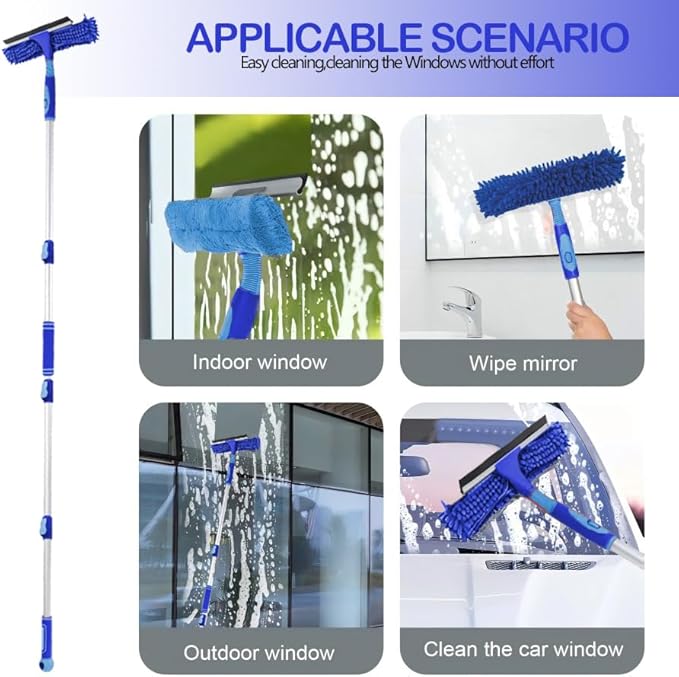 APPLICABLE SCENARIO
Easy cleaning,cleaning the Windows without effort

Indoor window

Wipe mirror

Outdoor window

Clean the car window