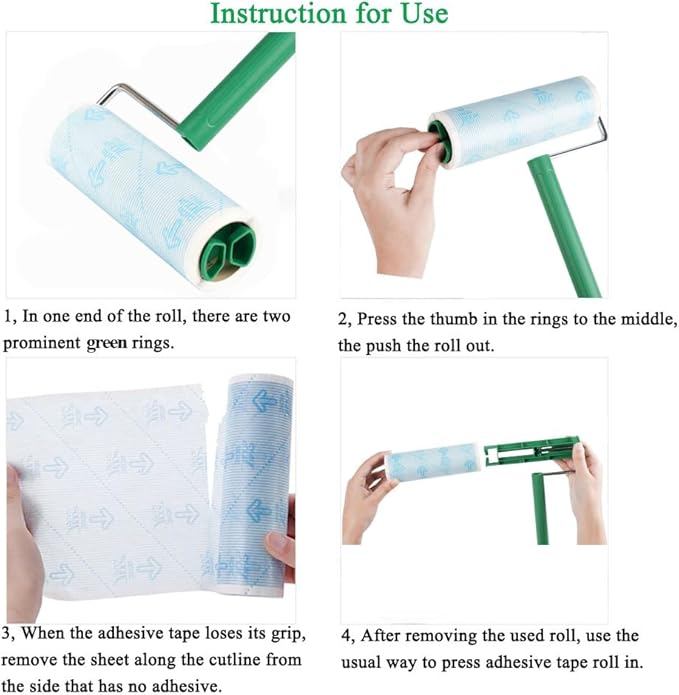 Instruction for Use

1, In one end of the roll, there are two prominent green rings.

2, Press the thumb in the rings to the middle, the push the roll out.

3, When the adhesive tape loses its grip, remove the sheet along the cutline from the side that has no adhesive.

4, After removing the used roll, use the usual way to press adhesive tape roll in.