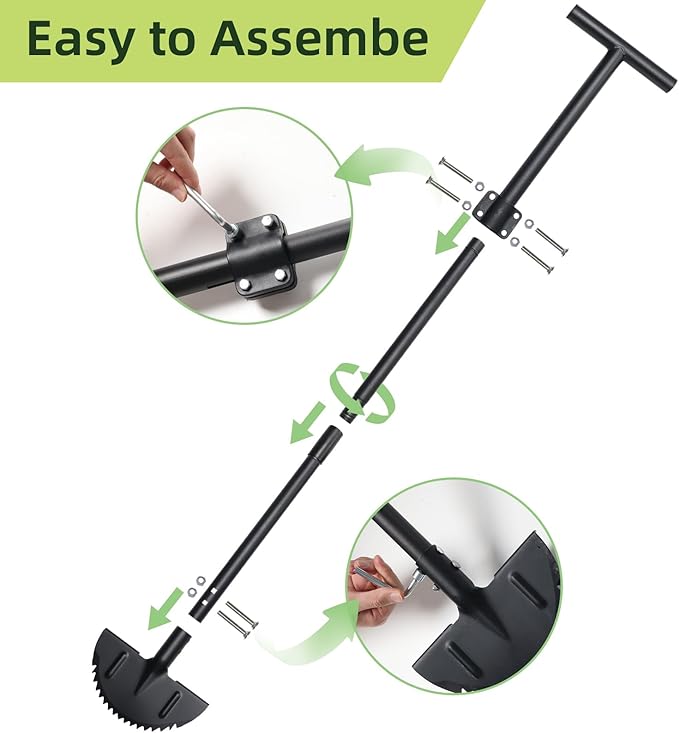 Easy to Assembe