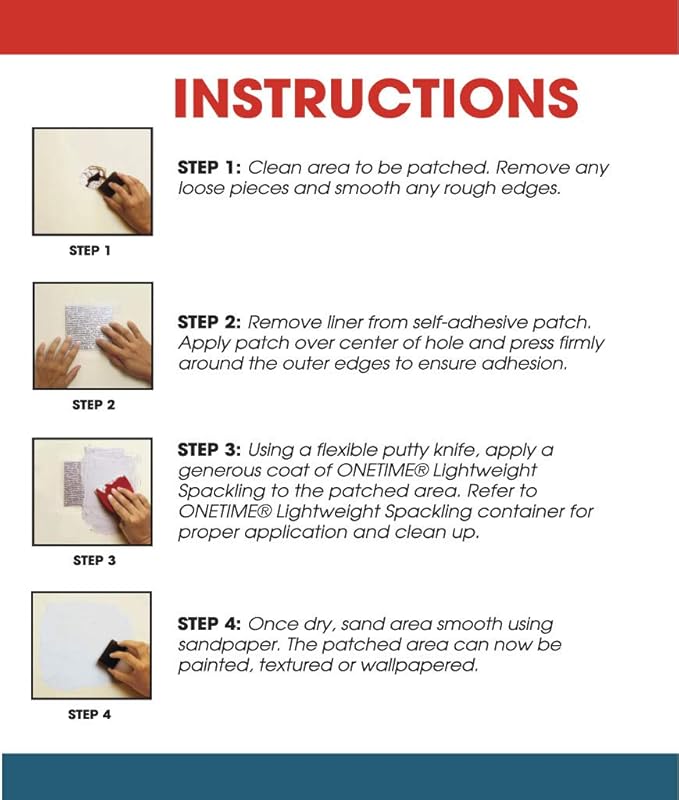 INSTRUCTIONS

STEP 1

STEP 1: Clean area to be patched. Remove any loose pieces and smooth any rough edges.

STEP 2

STEP 2: Remove liner from self-adhesive patch. Apply patch over center of hole and press firmly around the outer edges to ensure adhesion.

STEP 3

STEP 3: Using a flexible putty knife, apply a generous coat of ONETIME® Lightweight Spackling to the patched area. Refer to ONETIME® Lightweight Spackling container for proper application and clean up.

STEP 4

STEP 4: Once dry, sand area smooth using sandpaper. The patched area can now be painted, textured or wallpapered.