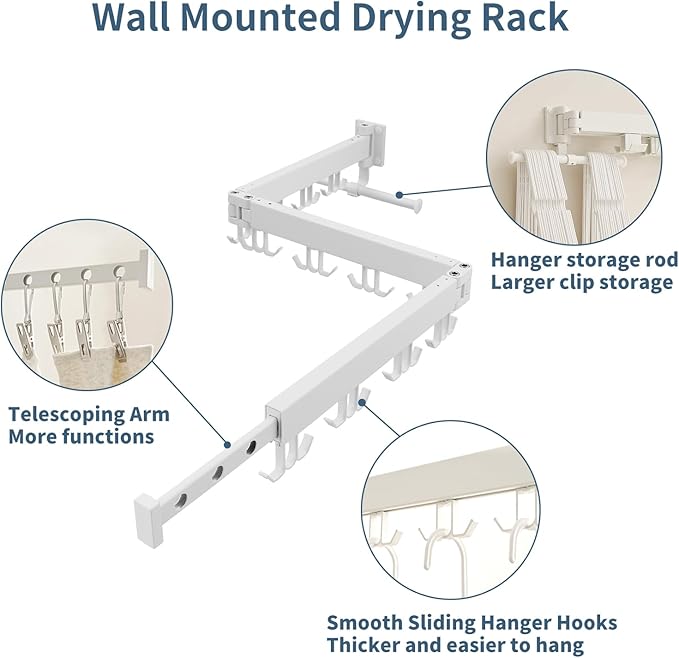 Wall Mounted Drying Rack

Hanger storage rod
Larger clip storage

Telescoping Arm
More functions

Smooth Sliding Hanger Hooks
Thicker and easier to hang