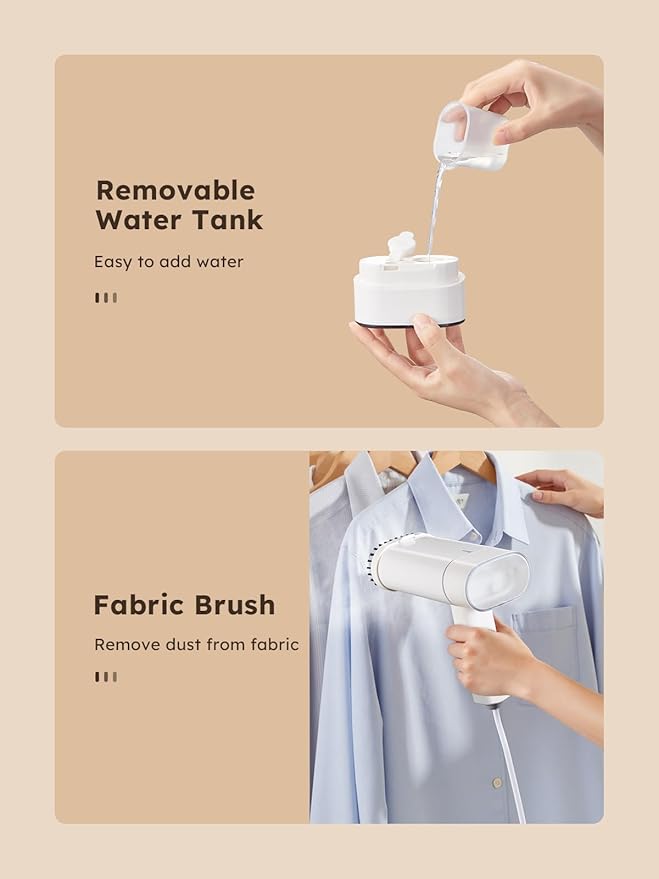 Removable Water Tank

Easy to add water

Fabric Brush

Remove dust from fabric