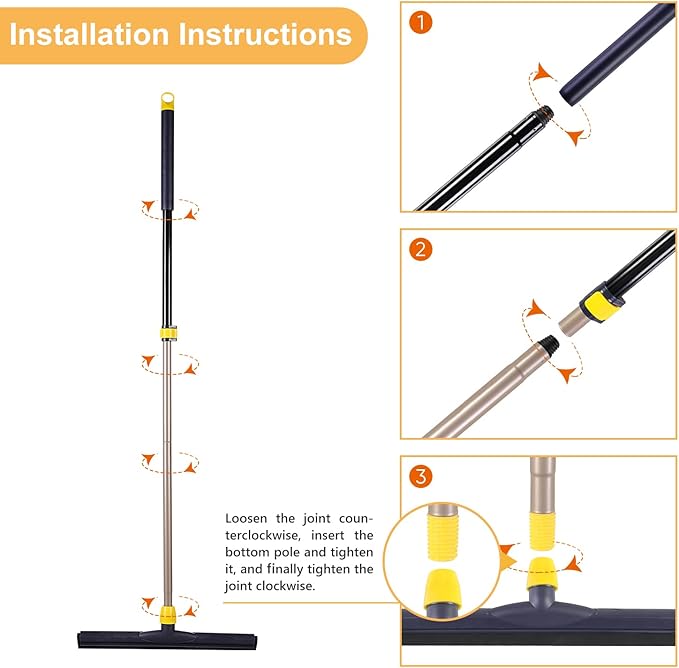 Installation Instructions

1

2

3

Loosen the joint counterclockwise, insert the bottom pole and tighten it, and finally tighten the joint clockwise.