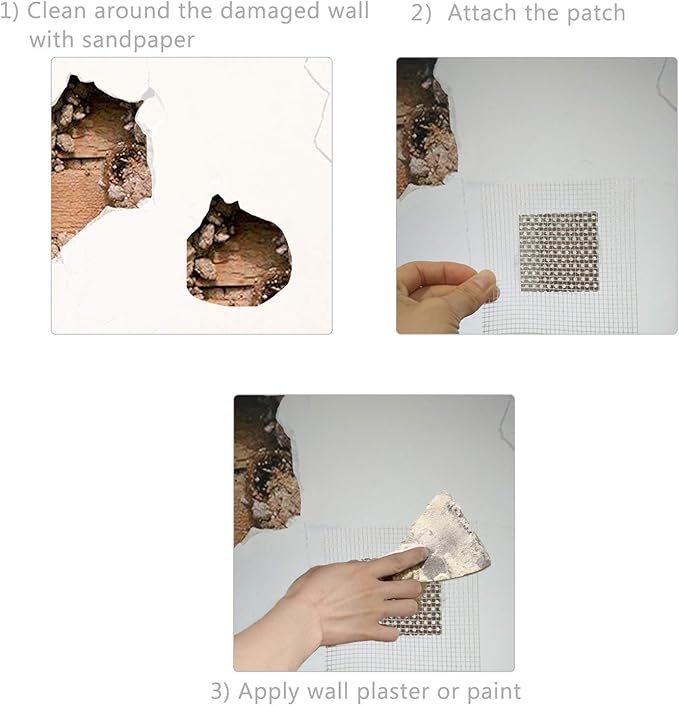 1) Clean around the damaged wall with sandpaper

2) Attach the patch

3) Apply wall plaster or paint