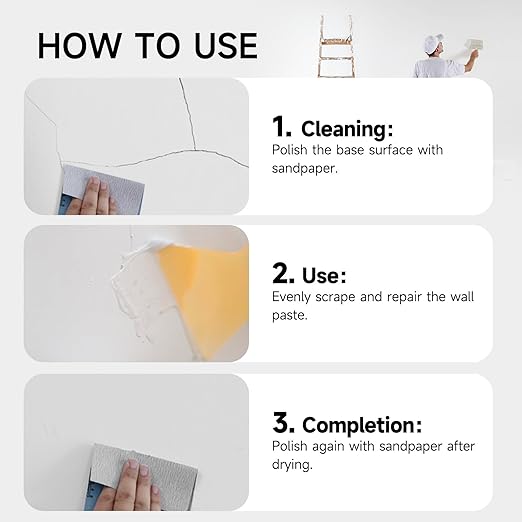 HOW TO USE

1. Cleaning:
Polish the base surface with sandpaper.

2. Use:
Evenly scrape and repair the wall paste.

3. Completion:
Polish again with sandpaper after drying.