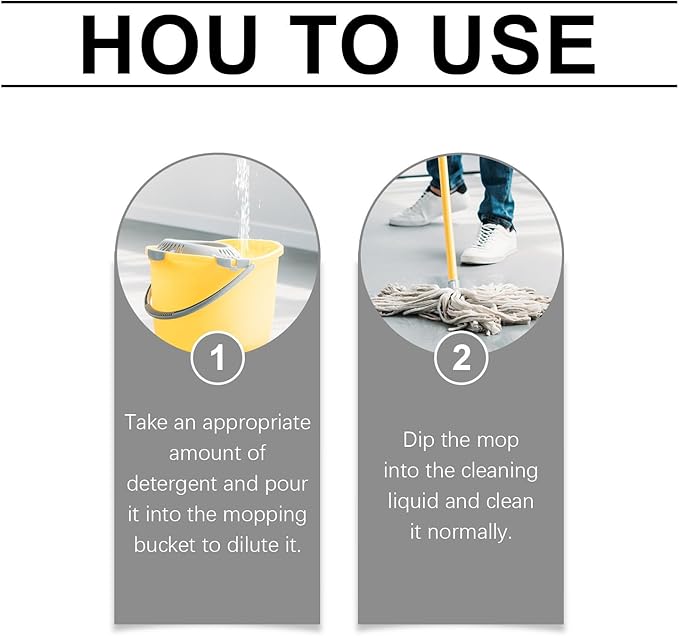 HOU TO USE

1

Take an appropriate amount of detergent and pour it into the mopping bucket to dilute it.

2

Dip the mop into the cleaning liquid and clean it normally.