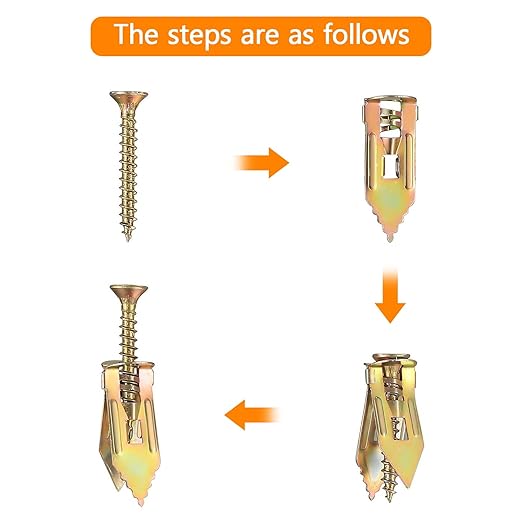 The steps are as follows