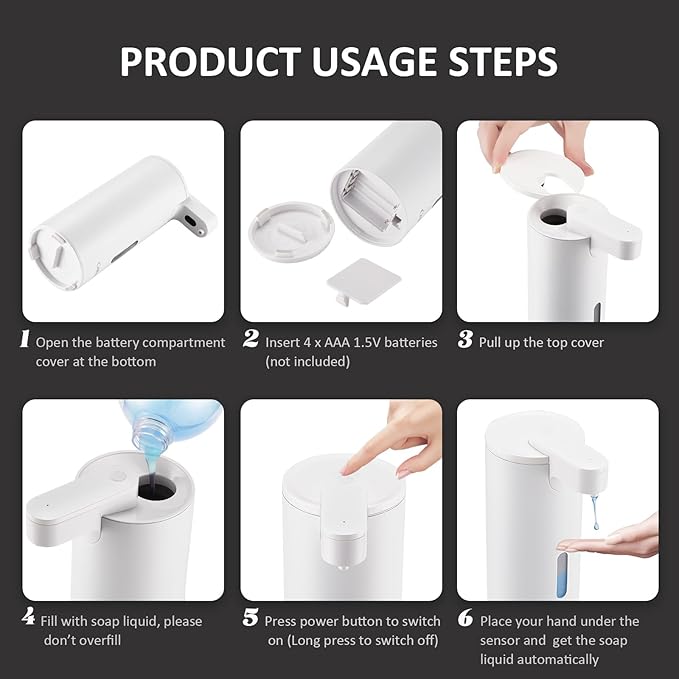 PRODUCT USAGE STEPS

1 Open the battery compartment cover at the bottom

2 Insert 4 x AAA 1.5V batteries (not included)

3 Pull up the top cover

4 Fill with soap liquid, please don't overfill

5 Press power button to switch on (Long press to switch off)

6 Place your hand under the sensor and get the soap liquid automatically