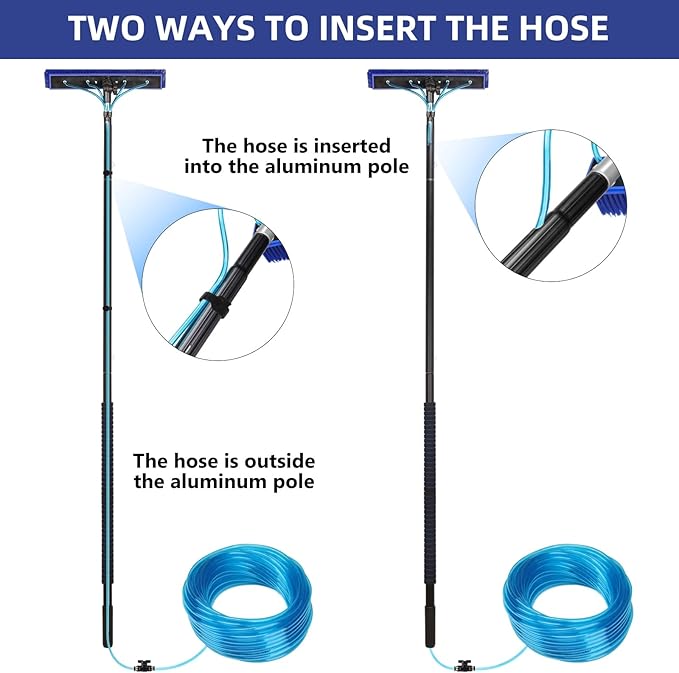 TWO WAYS TO INSERT THE HOSE

The hose is inserted into the aluminum pole

The hose is outside the aluminum pole