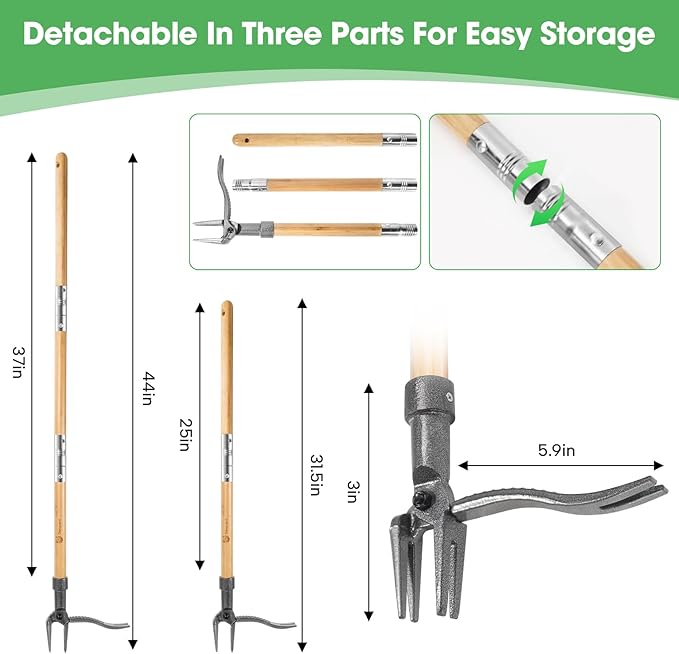 Detachable In Three Parts For Easy Storage

37in

44in

25in

31.5in

3in

5.9in