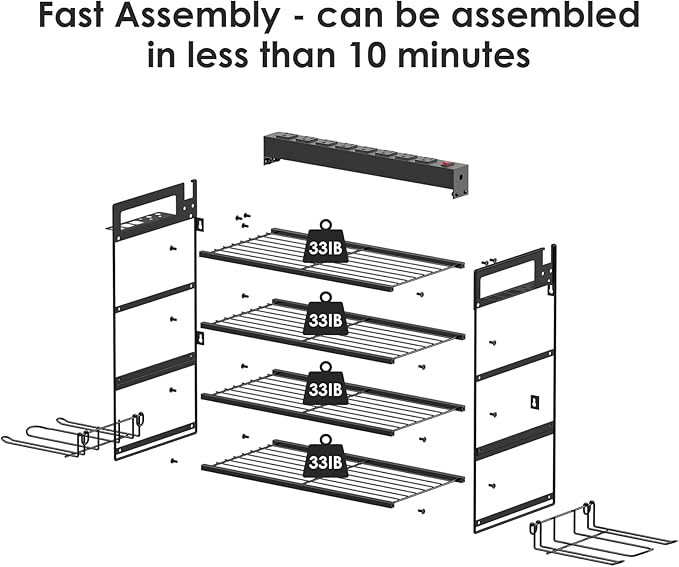 Fast Assembly - can be assembled in less than 10 minutes

33IB

33IB

33IB

33IB