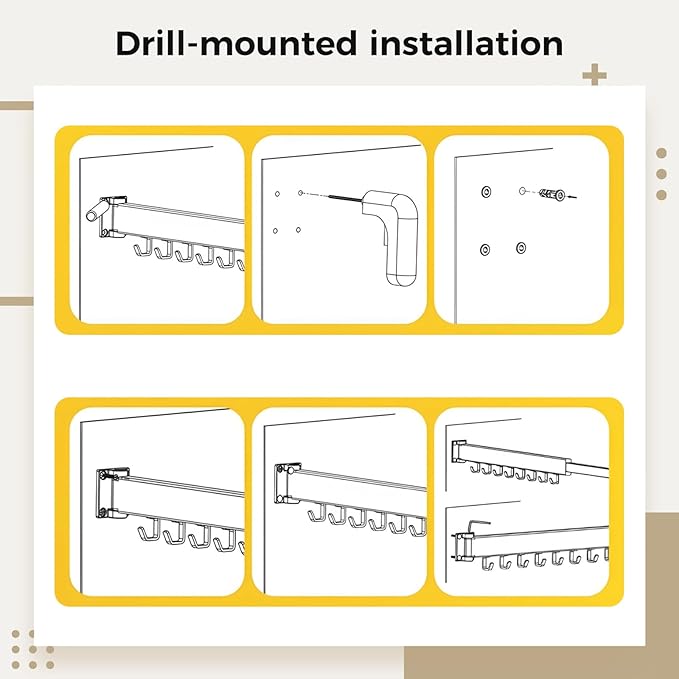 Drill-mounted installation